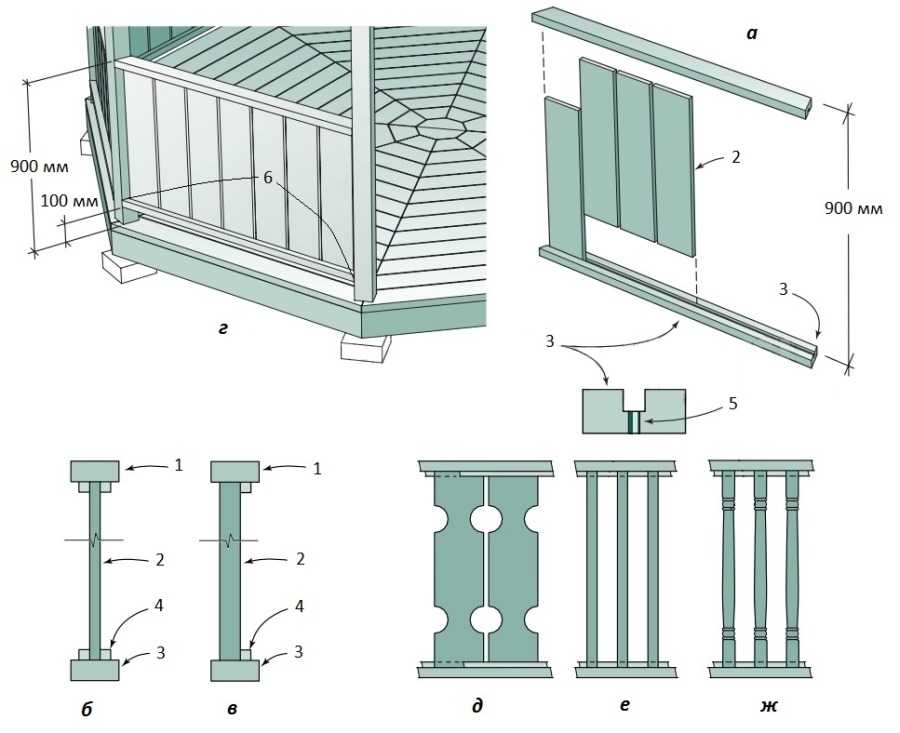 900 мм
100 мм
6
г
а
2
900 мм
3
3
5
1
2
4
3
б
1
2
4
3
в
д
е
ж